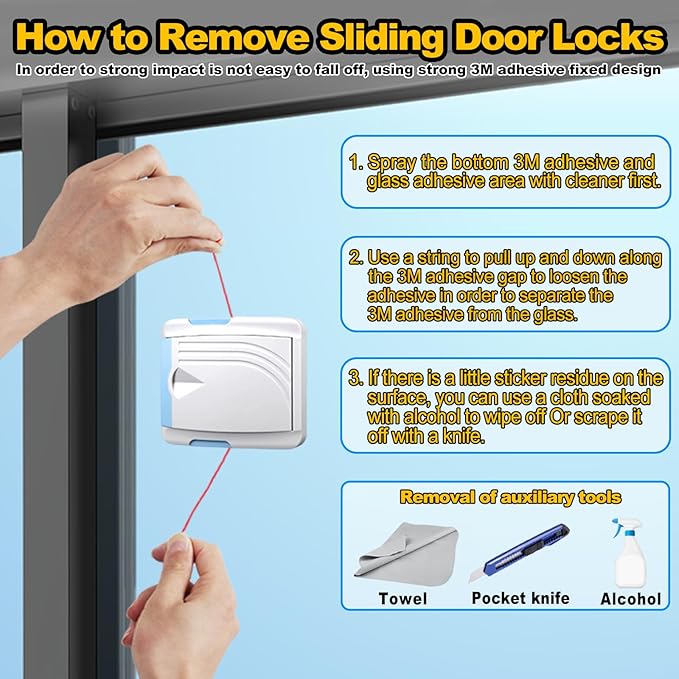 How to Remove Sliding Door Locks

In order to strong impact is not easy to fall off, using strong 3M adhesive fixed design

1. Spray the bottom 3M adhesive and glass adhesive area with cleaner first.

2. Use a string to pull up and down along the 3M adhesive gap to loosen the adhesive in order to separate the 3M adhesive from the glass.

3. If there is a little sticker residue on the surface, you can use a cloth soaked with alcohol to wipe off Or scrape it off with a knife.

Removal of auxiliary tools

Towel

Pocket knife

Alcohol