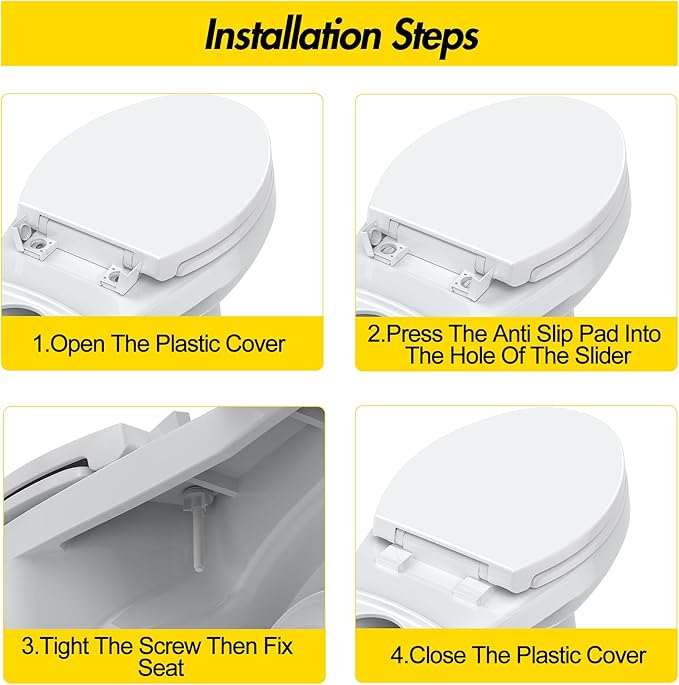 Installation Steps

1.Open The Plastic Cover

2.Press The Anti Slip Pad Into The Hole Of The Slider

3.Tight The Screw Then Fix Seat

4.Close The Plastic Cover