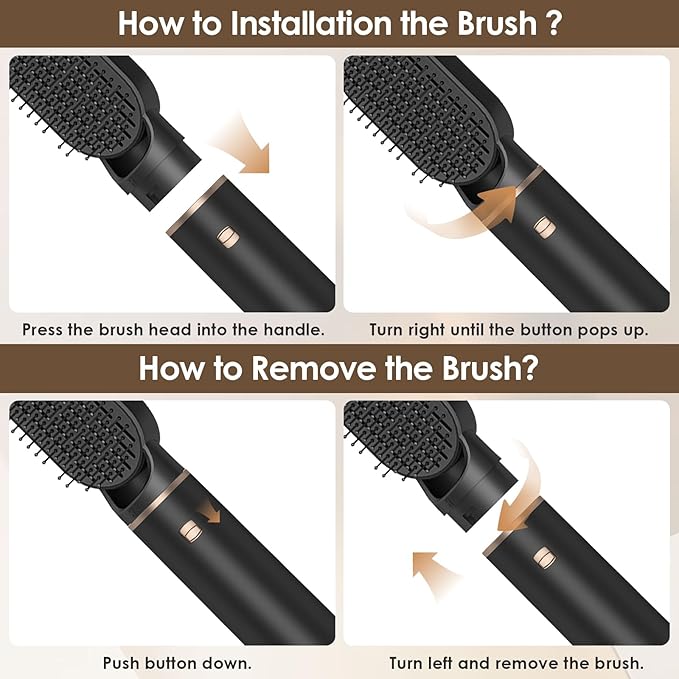 How to Installation the Brush ?

Press the brush head into the handle.

Turn right until the button pops up.

How to Remove the Brush?

Push button down.

Turn left and remove the brush.