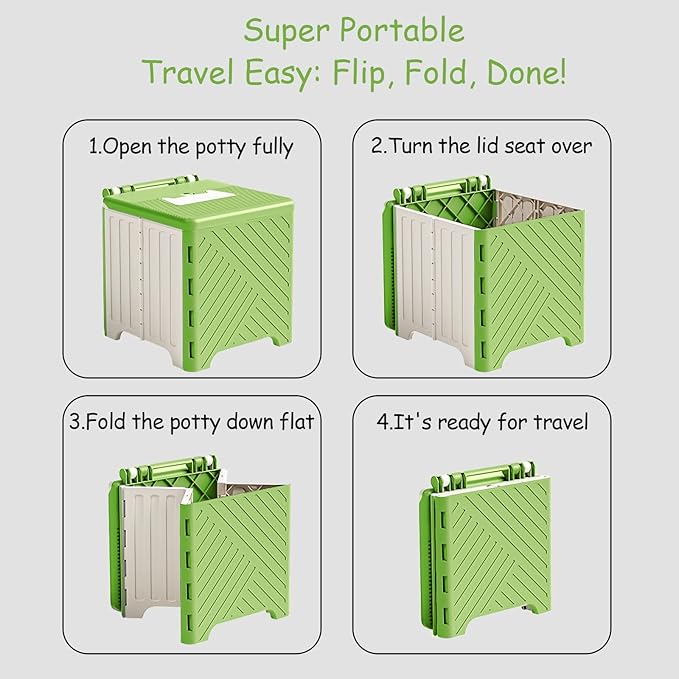 Super Portable
Travel Easy: Flip, Fold, Done!

1.Open the potty fully

2.Turn the lid seat over

3.Fold the potty down flat

4.It's ready for travel