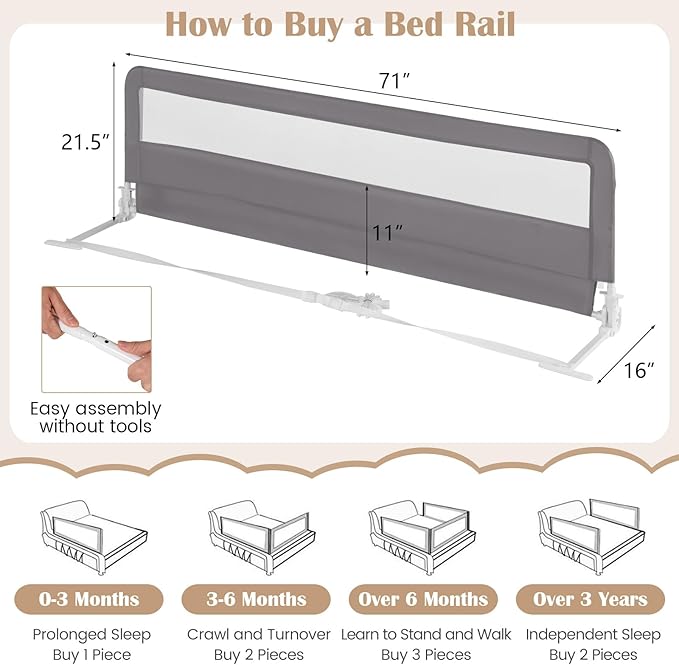 How to Buy a Bed Rail

71″

21.5″

11″

16″

Easy assembly without tools

0-3 Months

Prolonged Sleep
Buy 1 Piece

3-6 Months

Crawl and Turnover
Buy 2 Pieces

Over 6 Months

Learn to Stand and Walk
Buy 3 Pieces

Over 3 Years

Independent Sleep
Buy 2 Pieces