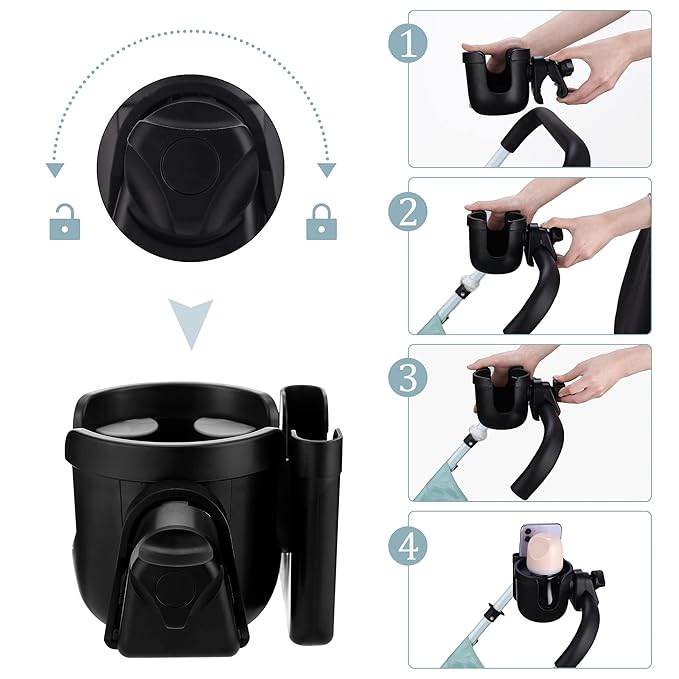 1

2

3

4