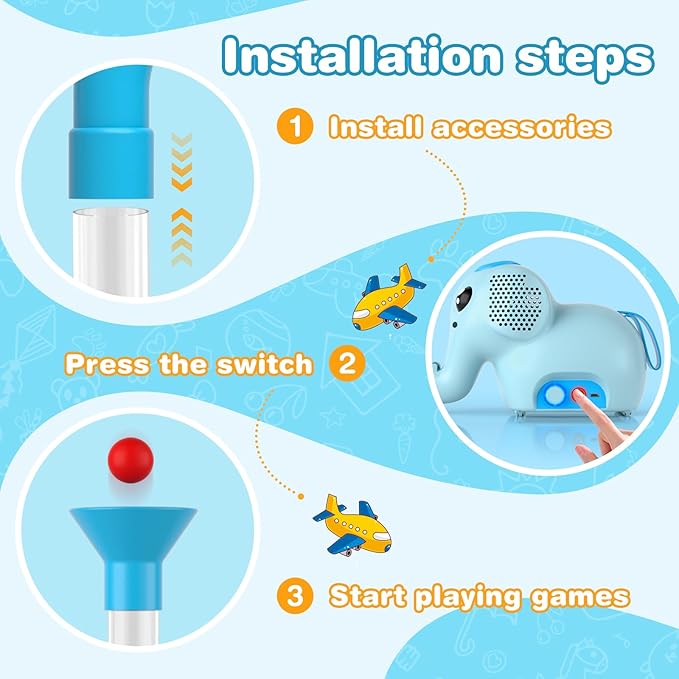 Installation steps

1 Install accessories

Press the switch 2

3 Start playing games