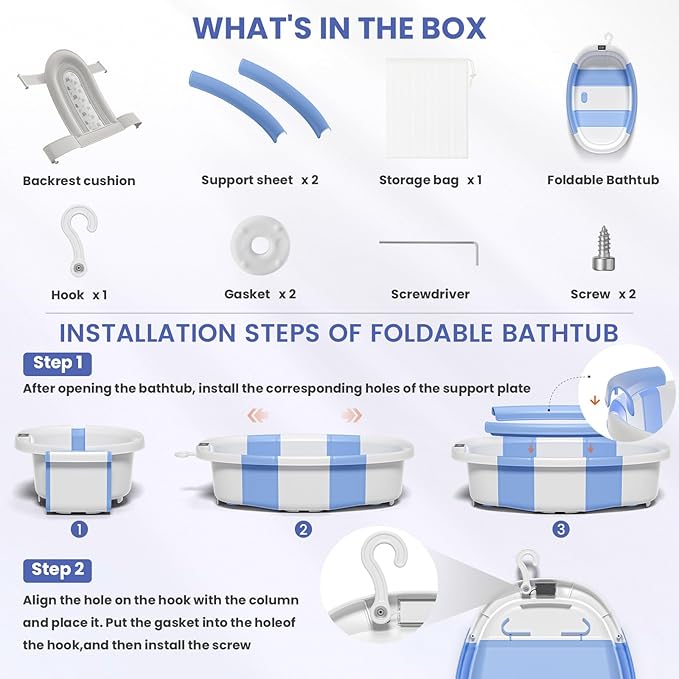 WHAT'S IN THE BOX

Backrest cushion

Support sheet x 2

Storage bag x 1

Foldable Bathtub

Hook x 1

Gasket x 2

Screwdriver

Screw x 2

INSTALLATION STEPS OF FOLDABLE BATHTUB

Step 1

After opening the bathtub, install the corresponding holes of the support plate

1

2

3

Step 2

Align the hole on the hook with the column and place it. Put the gasket into the holeof the hook,and then install the screw