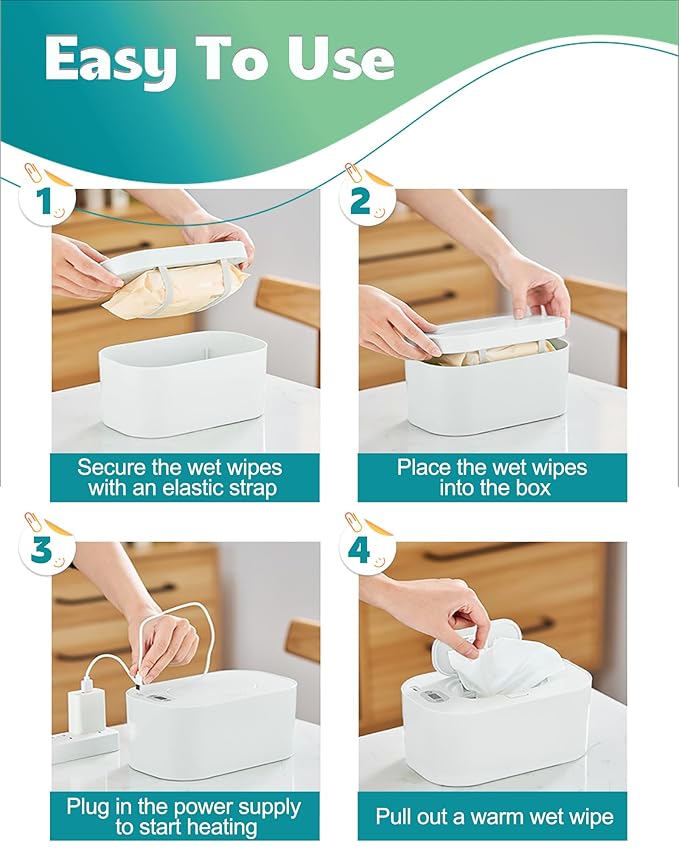 Easy To Use

1

Secure the wet wipes with an elastic strap

2

Place the wet wipes into the box

3

Plug in the power supply to start heating

4

Pull out a warm wet wipe