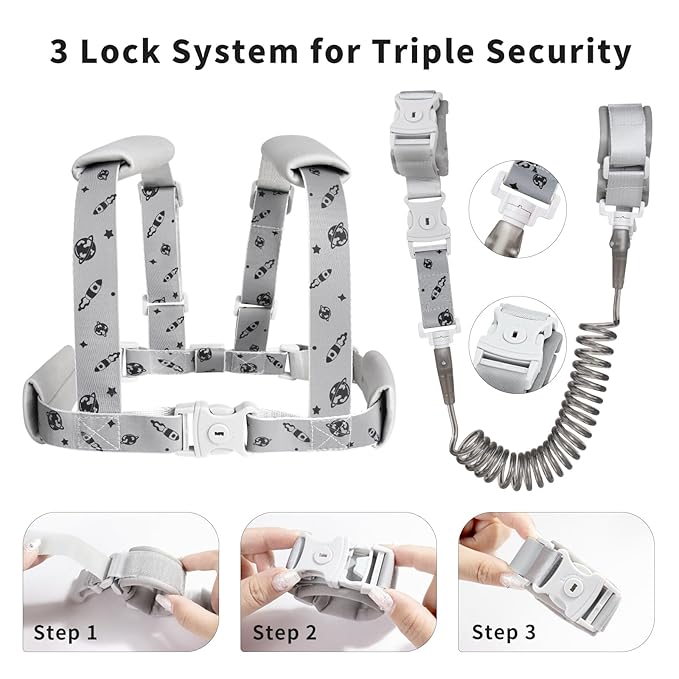 3 Lock System for Triple Security

Step 1

Step 2

Step 3