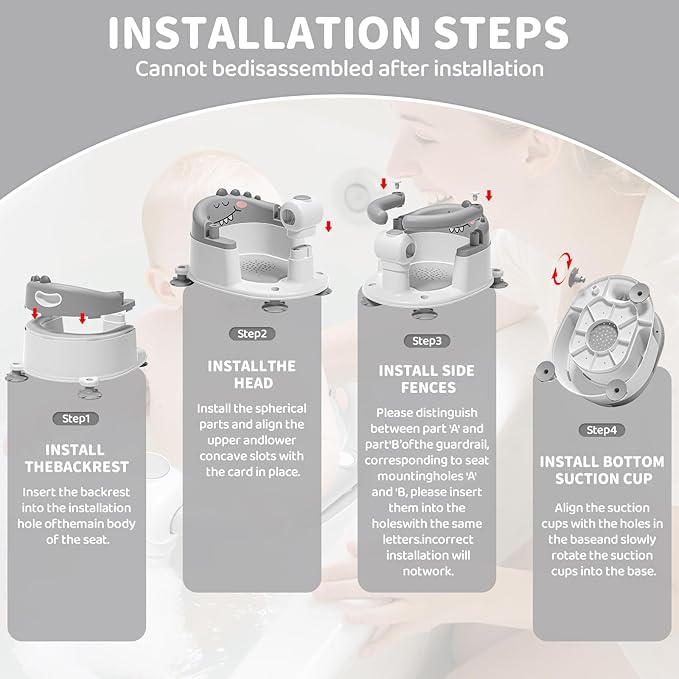 INSTALLATION STEPS
Cannot bedisassembled after installation

Step1
INSTALL THEBACKREST
Insert the backrest into the installation hole ofthemain body of the seat.

Step2
INSTALLTHE HEAD
Install the spherical parts and align the upper andlower concave slots with the card in place.

Step3
INSTALL SIDE FENCES
Please distinguish between part 'A' and part'B'ofthe guardrail, corresponding to seat mountingholes 'A' and 'B, please insert them into the holeswith the same letters.incorrect installation will notwork.

Step4
INSTALL BOTTOM SUCTION CUP
Align the suction cups with the holes in the baseand slowly rotate the suction cups into the base.