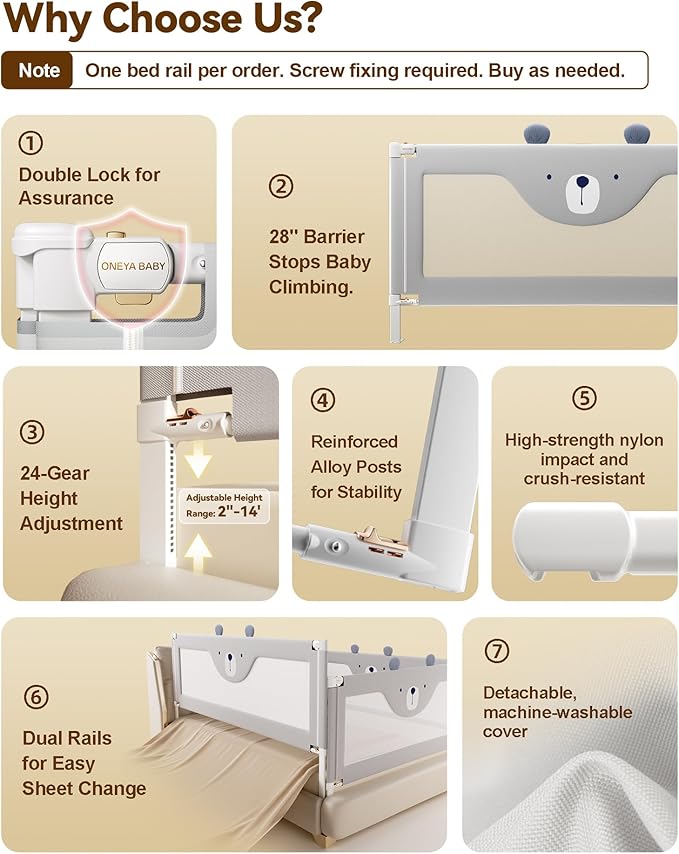 Why Choose Us?

Note One bed rail per order. Screw fixing required. Buy as needed.

①
Double Lock for Assurance

ONEYA BABY

②
28'' Barrier Stops Baby Climbing.

③
24-Gear Height Adjustment

Adjustable Height
Range: 2''-14'

④
Reinforced Alloy Posts for Stability

⑤
High-strength nylon impact and crush-resistant

⑥
Dual Rails for Easy Sheet Change

⑦
Detachable, machine-washable cover