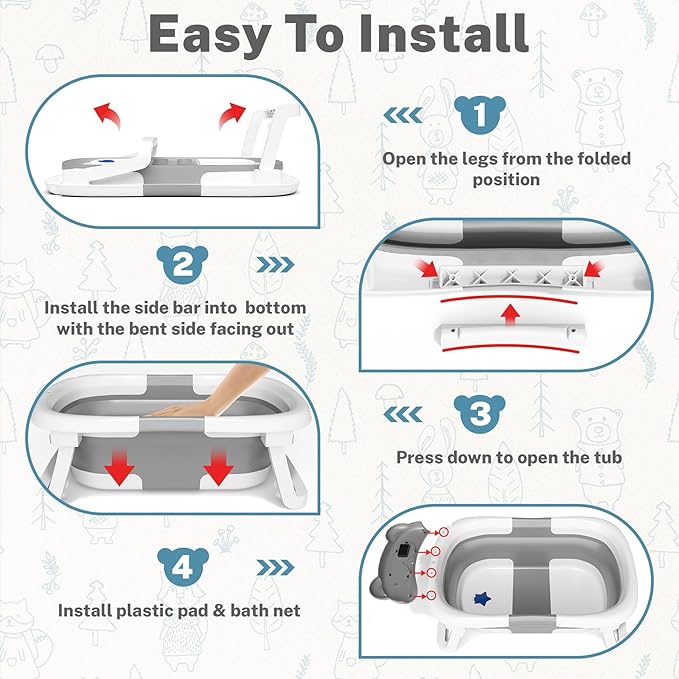 Easy To Install

1

Open the legs from the folded position

2

Install the side bar into  bottom with the bent side facing out

3

Press down to open the tub

4

Install plastic pad & bath net