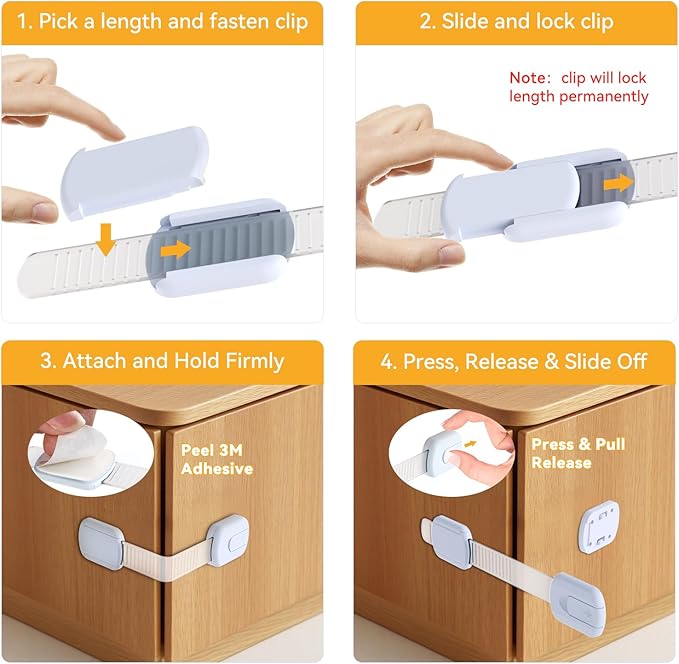 1. Pick a length and fasten clip

2. Slide and lock clip

Note: clip will lock length permanently

3. Attach and Hold Firmly

Peel 3M Adhesive

4. Press, Release & Slide Off

Press & Pull Release