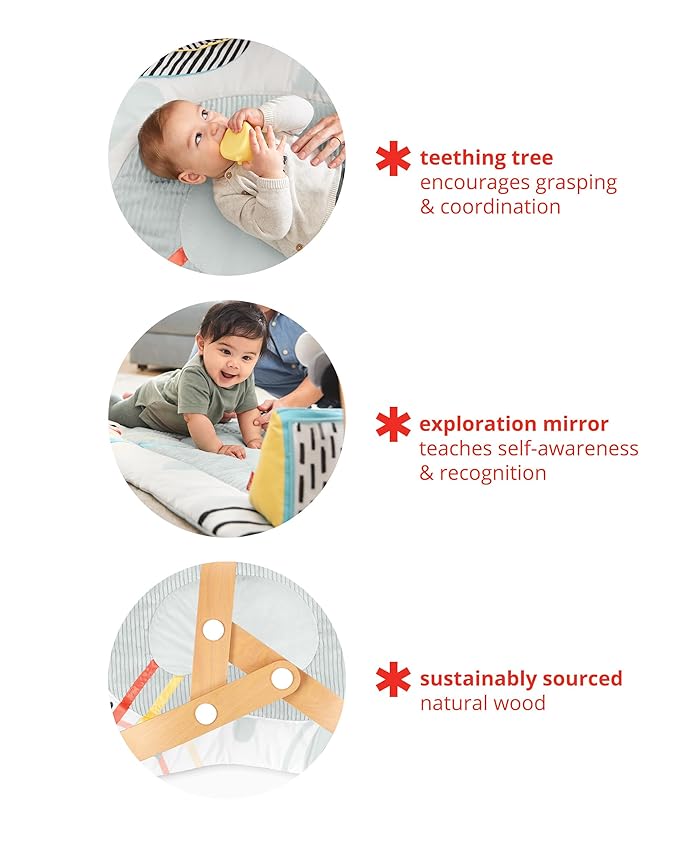 teething tree
encourages grasping & coordination

exploration mirror
teaches self-awareness & recognition

sustainably sourced
natural wood