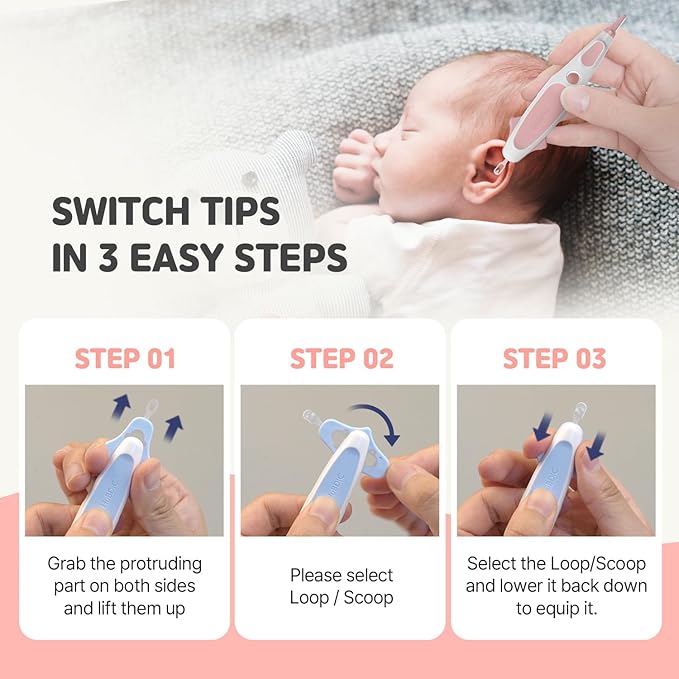 SWITCH TIPS IN 3 EASY STEPS

STEP 01

Grab the protruding part on both sides and lift them up

STEP 02

Please select Loop / Scoop

STEP 03

Select the Loop/Scoop and lower it back down to equip it.