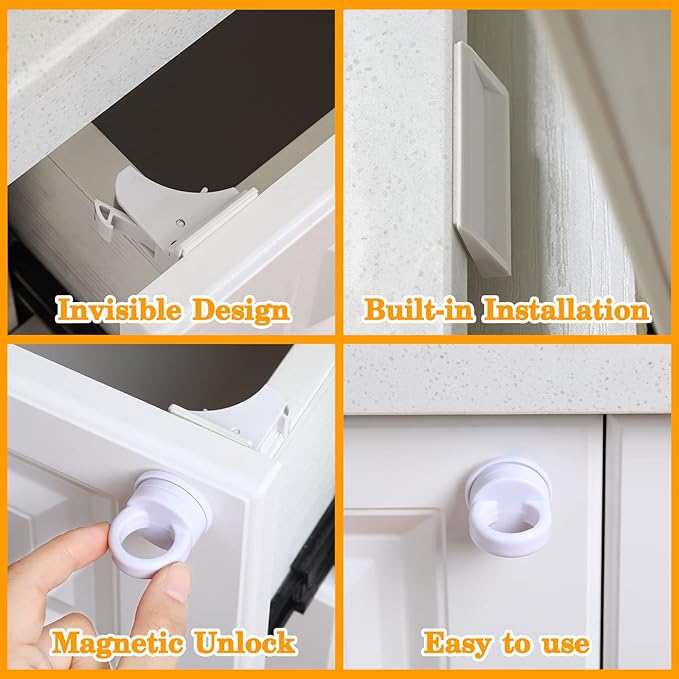 Invisible Design

Built-in Installation

Magnetic Unlock

Easy to use