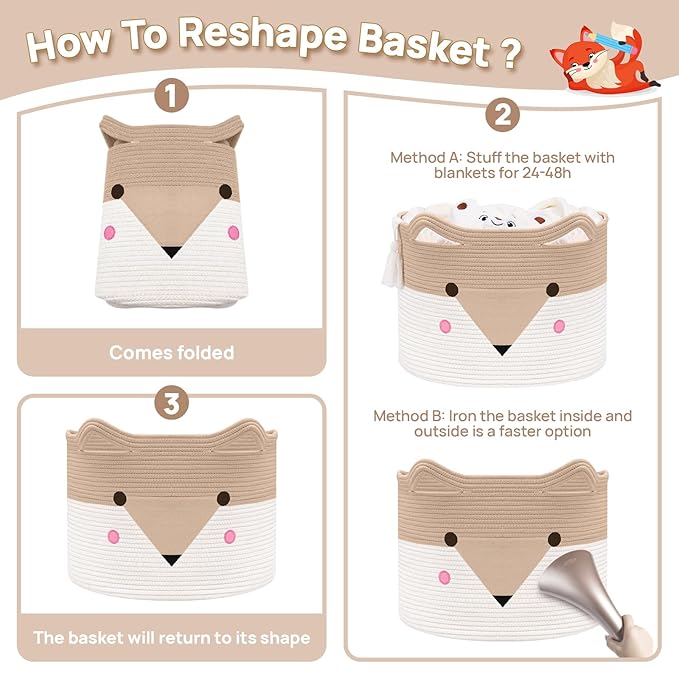 How To Reshape Basket ?

1

Comes folded

2

Method A: Stuff the basket with blankets for 24-48h

Method B: Iron the basket inside and outside is a faster option

3

The basket will return to its shape