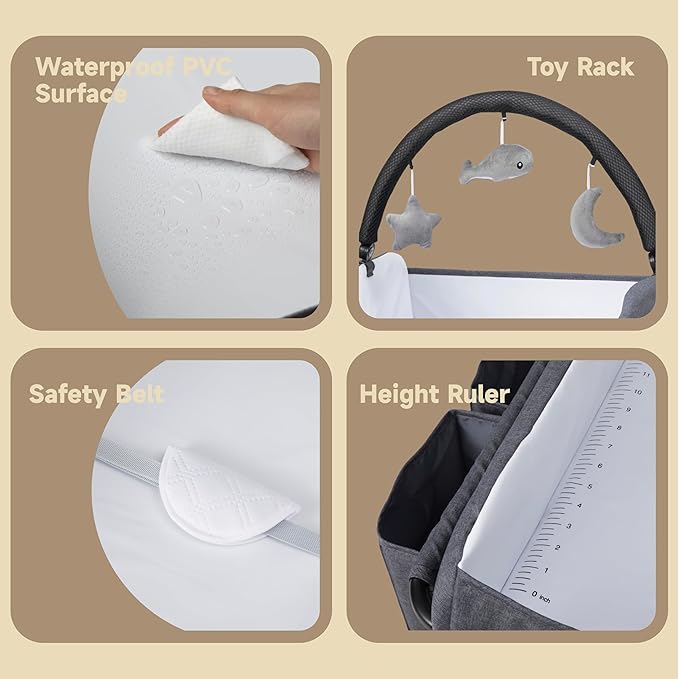 Waterproof PVC Surface

Toy Rack

Safety Belt

Height Ruler

11
10
9
8
7
6
5
4
3
2
1
0 inch