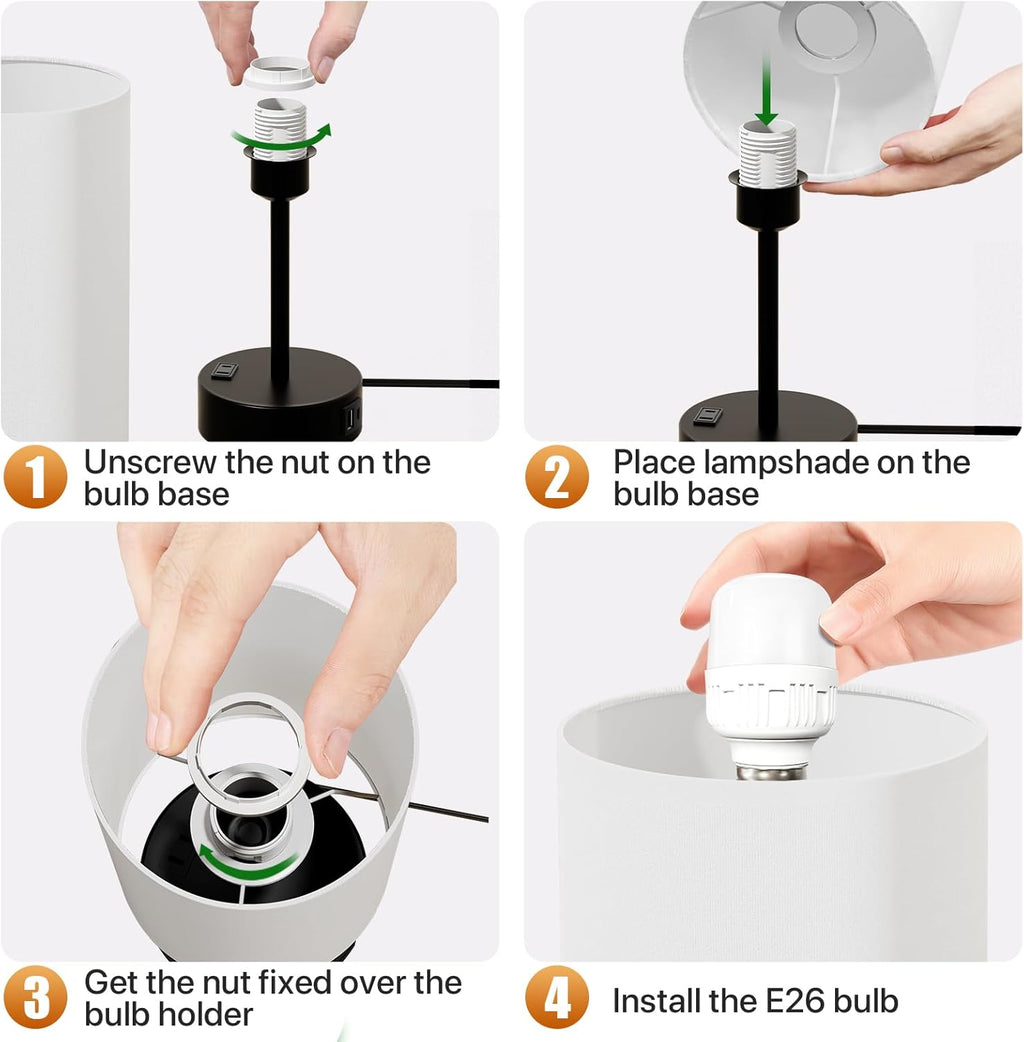 1 Unscrew the nut on the bulb base

2 Place lampshade on the bulb base

3 Get the nut fixed over the bulb holder

4 Install the E26 bulb