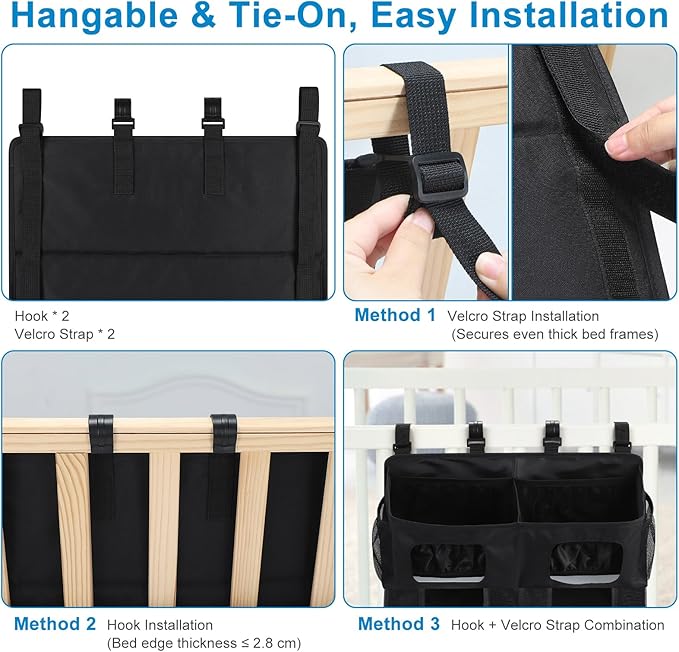 Hangable & Tie-On, Easy Installation

Hook * 2
Velcro Strap * 2

Method 1 Velcro Strap Installation
(Secures even thick bed frames)

Method 2 Hook Installation
(Bed edge thickness ≤ 2.8 cm)

Method 3 Hook + Velcro Strap Combination