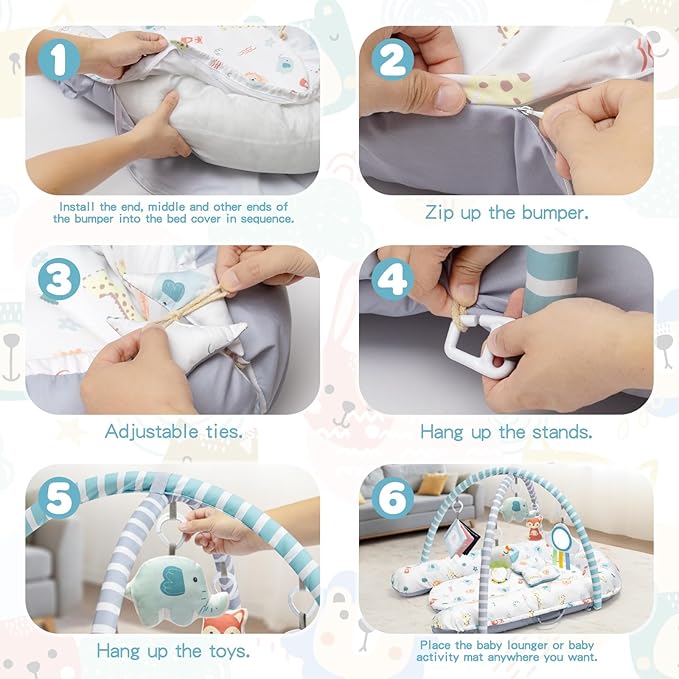 1

Install the end, middle and other ends of the bumper into the bed cover in sequence.

2

Zip up the bumper.

3

Adjustable ties.

4

Hang up the stands.

5

Hang up the toys.

6

Place the baby lounger or baby activity mat anywhere you want.