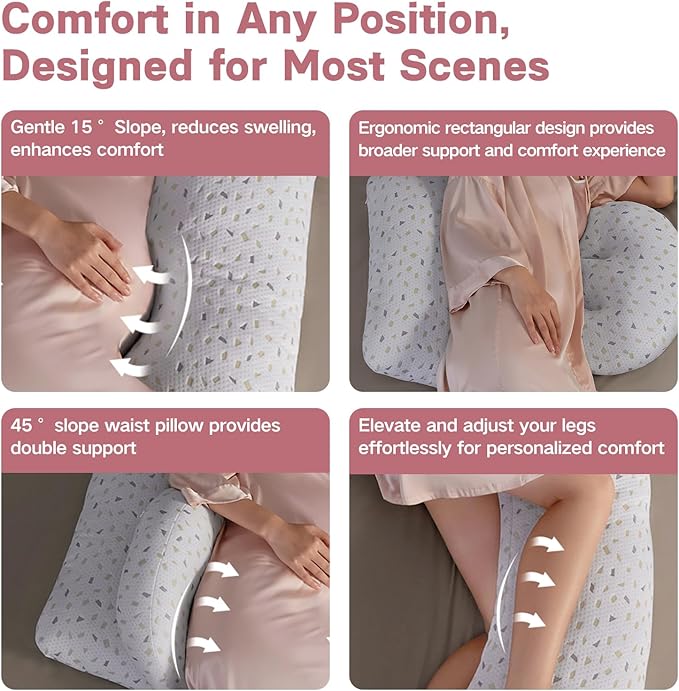 Comfort in Any Position, Designed for Most Scenes

Gentle 15° Slope, reduces swelling, enhances comfort

Ergonomic rectangular design provides broader support and comfort experience

45° slope waist pillow provides double support

Elevate and adjust your legs effortlessly for personalized comfort