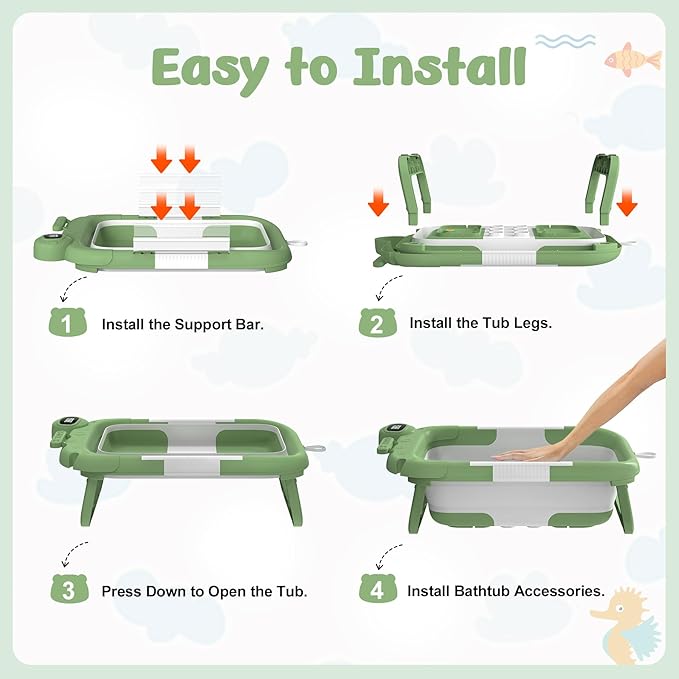 Easy to Install

1 Install the Support Bar.

2 Install the Tub Legs.

3 Press Down to Open the Tub.

4 Install Bathtub Accessories.