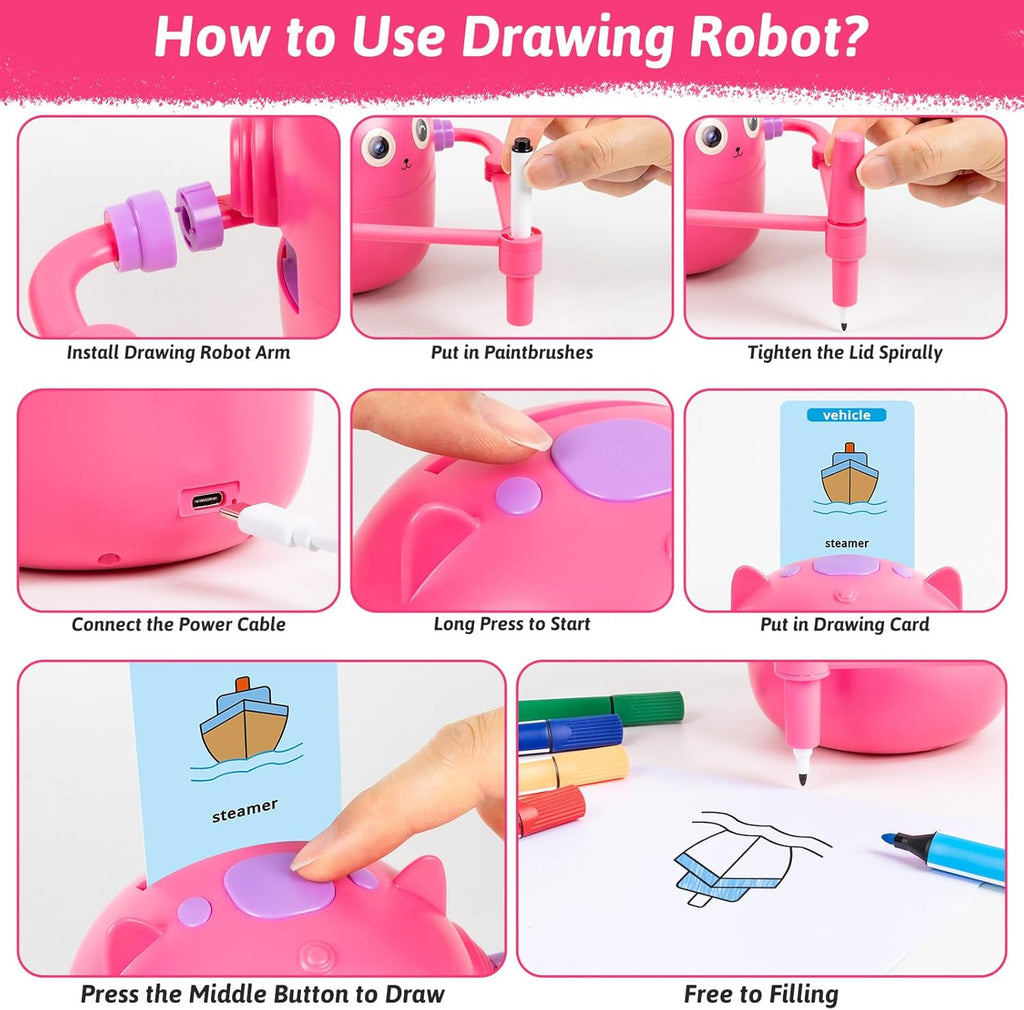 How to Use Drawing Robot?

Install Drawing Robot Arm

Put in Paintbrushes

Tighten the Lid Spirally

Connect the Power Cable

Long Press to Start

vehicle

steamer

Put in Drawing Card

steamer

Press the Middle Button to Draw

Free to Filling