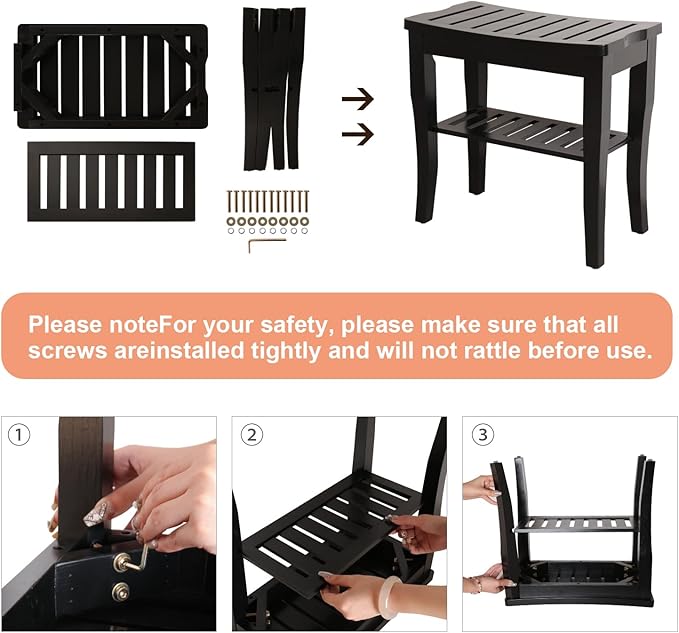 Please noteFor your safety, please make sure that all screws areinstalled tightly and will not rattle before use.

①

②

③