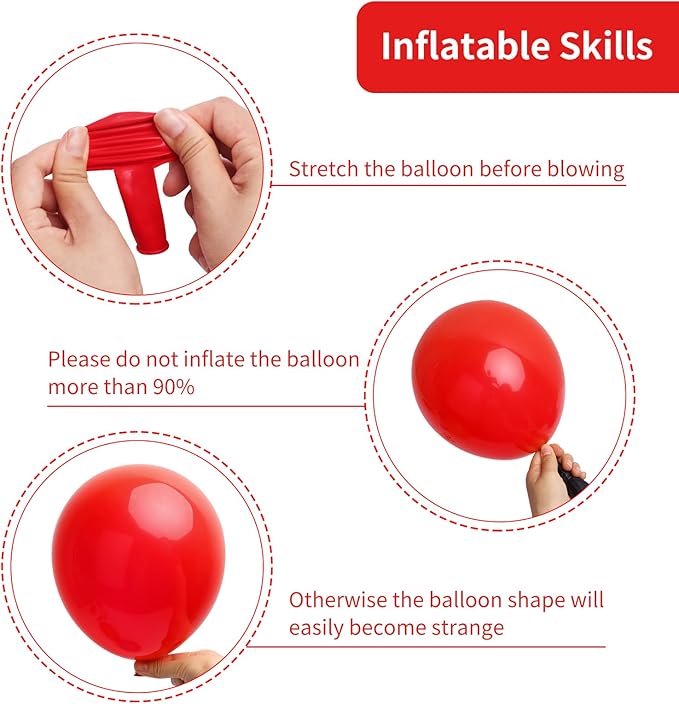 Inflatable Skills

Stretch the balloon before blowing

Please do not inflate the balloon more than 90%

Otherwise the balloon shape will easily become strange