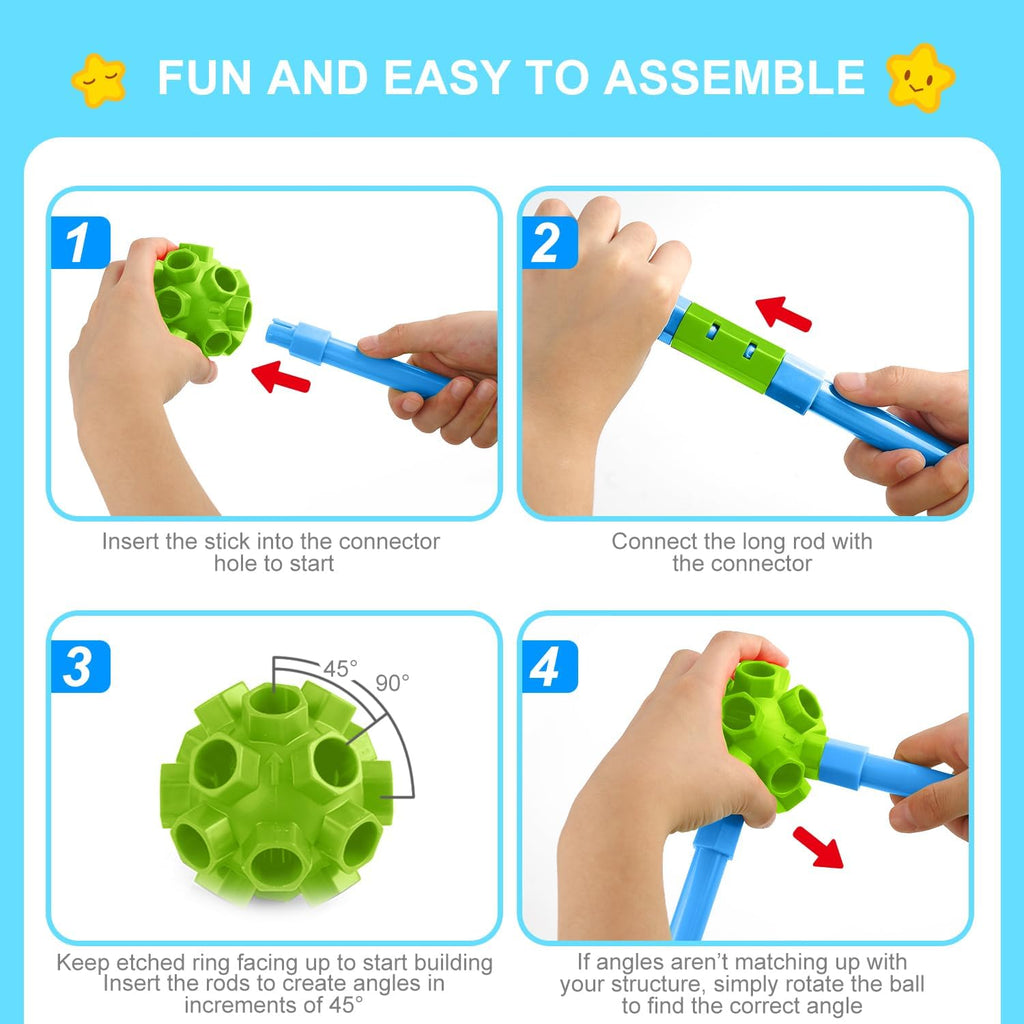 FUN AND EASY TO ASSEMBLE

1

Insert the stick into the connector hole to start

2

Connect the long rod with the connector

3

45°

90°

Keep etched ring facing up to start building Insert the rods to create angles in increments of 45°

4

If angles aren't matching up with your structure, simply rotate the ball to find the correct angle