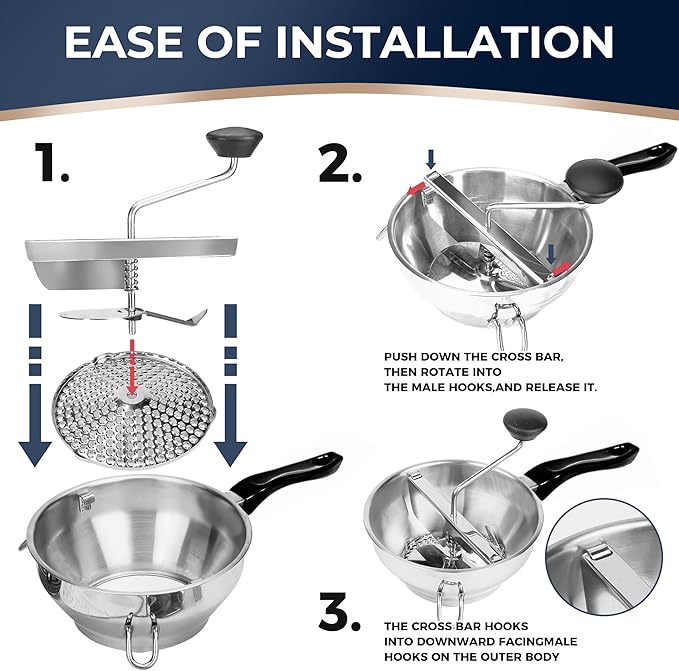 EASE OF INSTALLATION

1.

2.

PUSH DOWN THE CROSS BAR, THEN ROTATE INTO THE MALE HOOKS,AND RELEASE IT.

3.

THE CROSS BAR HOOKS INTO DOWNWARD FACINGMALE HOOKS ON THE OUTER BODY