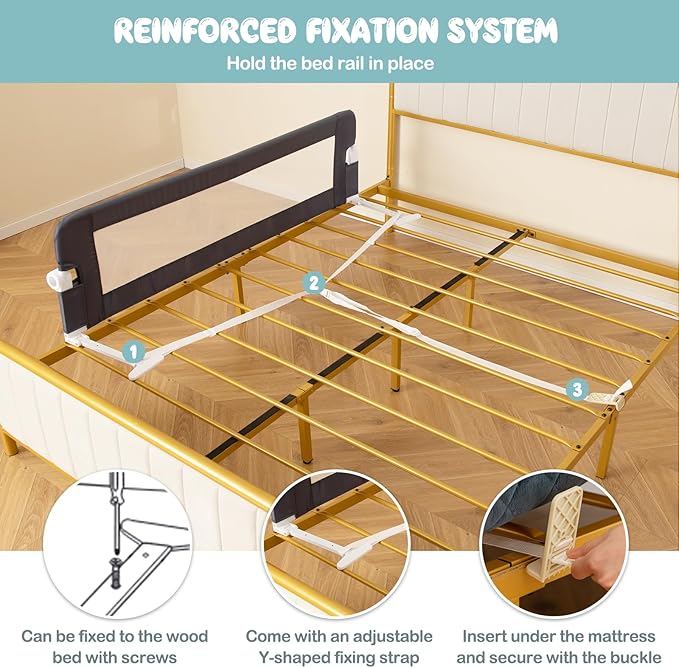 REINFORCED FIXATION SYSTEM

Hold the bed rail in place

2

1

3

Can be fixed to the wood bed with screws

Come with an adjustable Y-shaped fixing strap

Insert under the mattress and secure with the buckle