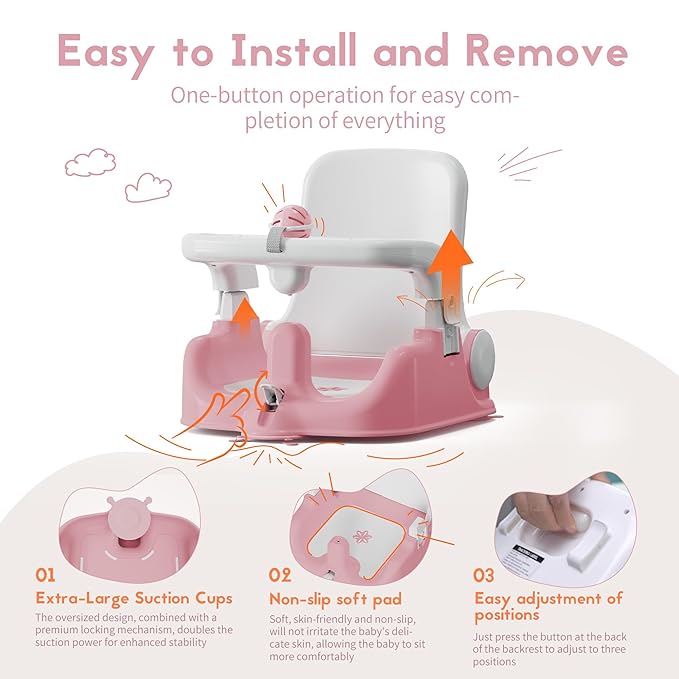 Easy to Install and Remove

One-button operation for easy completion of everything

01
Extra-Large Suction Cups
The oversized design, combined with a premium locking mechanism, doubles the suction power for enhanced stability

02
Non-slip soft pad
Soft, skin-friendly and non-slip, will not irritate the baby's delicate skin, allowing the baby to sit more comfortably

03
Easy adjustment of positions
Just press the button at the back of the backrest to adjust to three positions