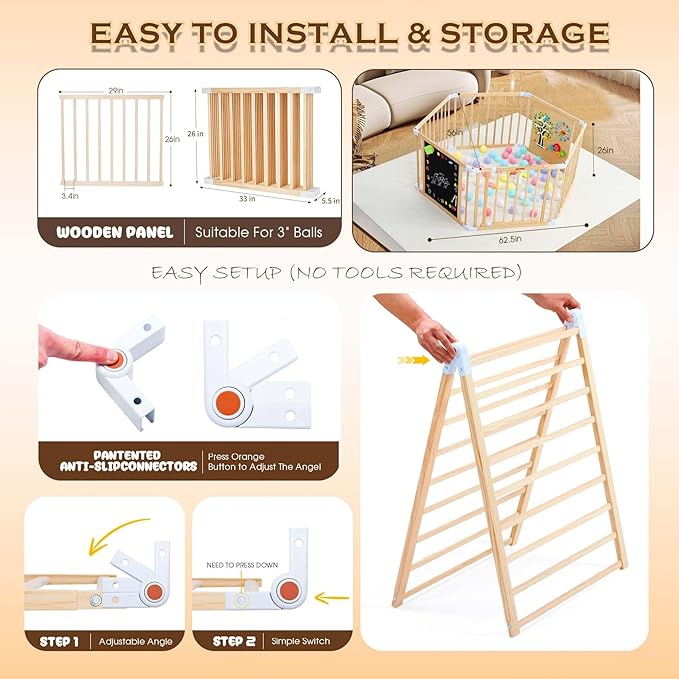 EASY TO INSTALL & STORAGE

29in
26in
3.4in
26 in
33 in
5.5 in

WOODEN PANEL | Suitable For 3" Balls

56in
26in
62.5in

EASY SETUP (NO TOOLS REQUIRED)

PANTENTED ANTI-SLIPCONNECTORS | Press Orange Button to Adjust The Angel

NEED TO PRESS DOWN

STEP 1 | Adjustable Angle

STEP 2 | Simple Switch