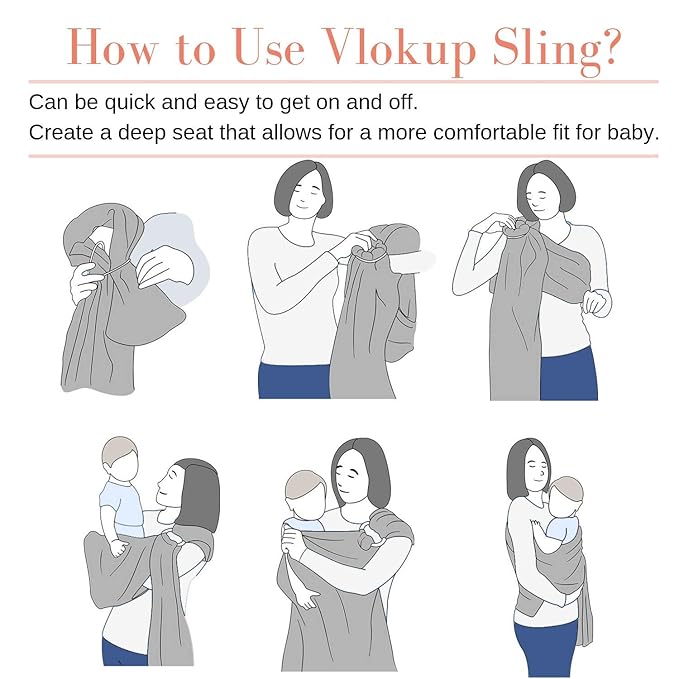 How to Use Vlokup Sling?

Can be quick and easy to get on and off.
Create a deep seat that allows for a more comfortable fit for baby.