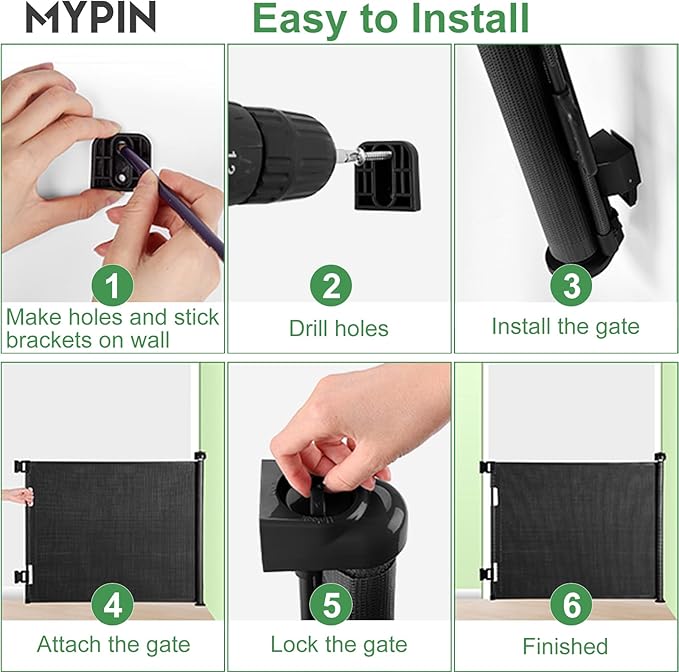 MYPIN Easy to Install

1
Make holes and stick brackets on wall

2
Drill holes

3
Install the gate

4
Attach the gate

5
Lock the gate

6
Finished