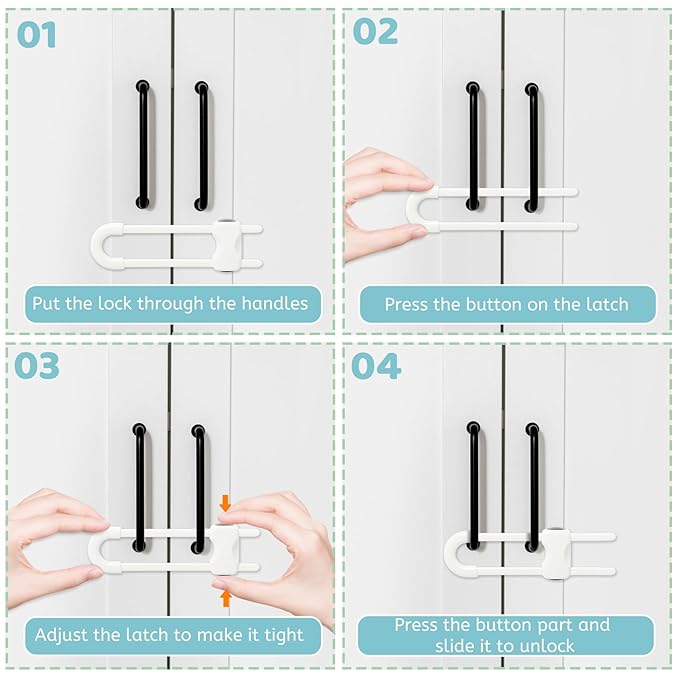 01

Put the lock through the handles

02

Press the button on the latch

03

Adjust the latch to make it tight

04

Press the button part and slide it to unlock