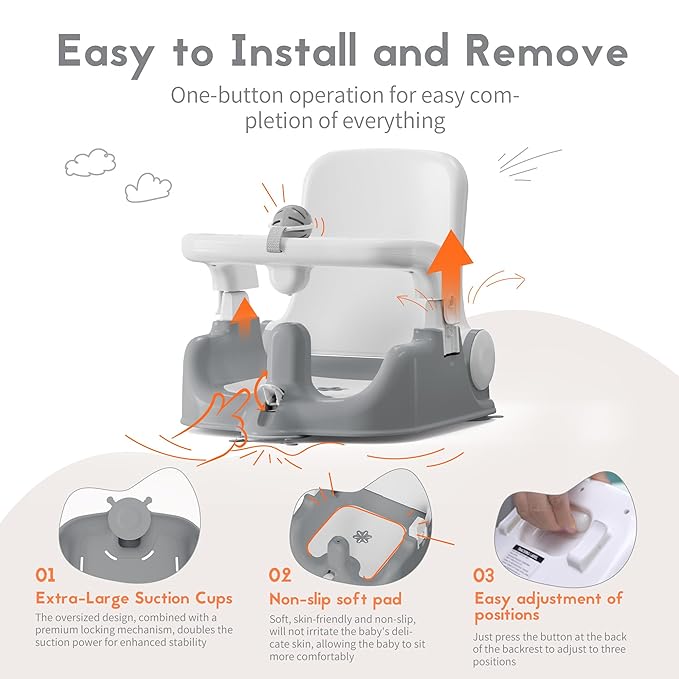 Easy to Install and Remove

One-button operation for easy completion of everything

01

Extra-Large Suction Cups

The oversized design, combined with a premium locking mechanism, doubles the suction power for enhanced stability

02

Non-slip soft pad

Soft, skin-friendly and non-slip, will not irritate the baby's delicate skin, allowing the baby to sit more comfortably

03

Easy adjustment of positions

Just press the button at the back of the backrest to adjust to three positions