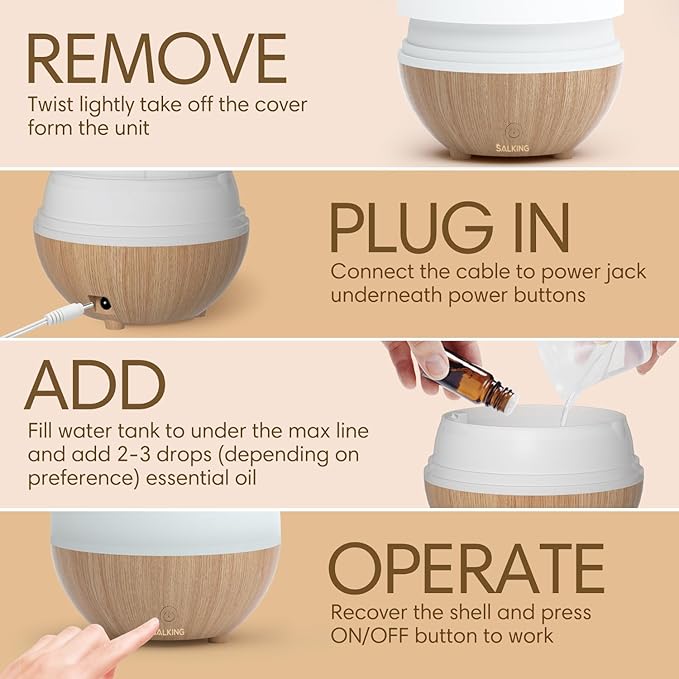 REMOVE
Twist lightly take off the cover form the unit

SALKING

PLUG IN
Connect the cable to power jack underneath power buttons

ADD
Fill water tank to under the max line and add 2-3 drops (depending on preference) essential oil

OPERATE
Recover the shell and press ON/OFF button to work

SALKING