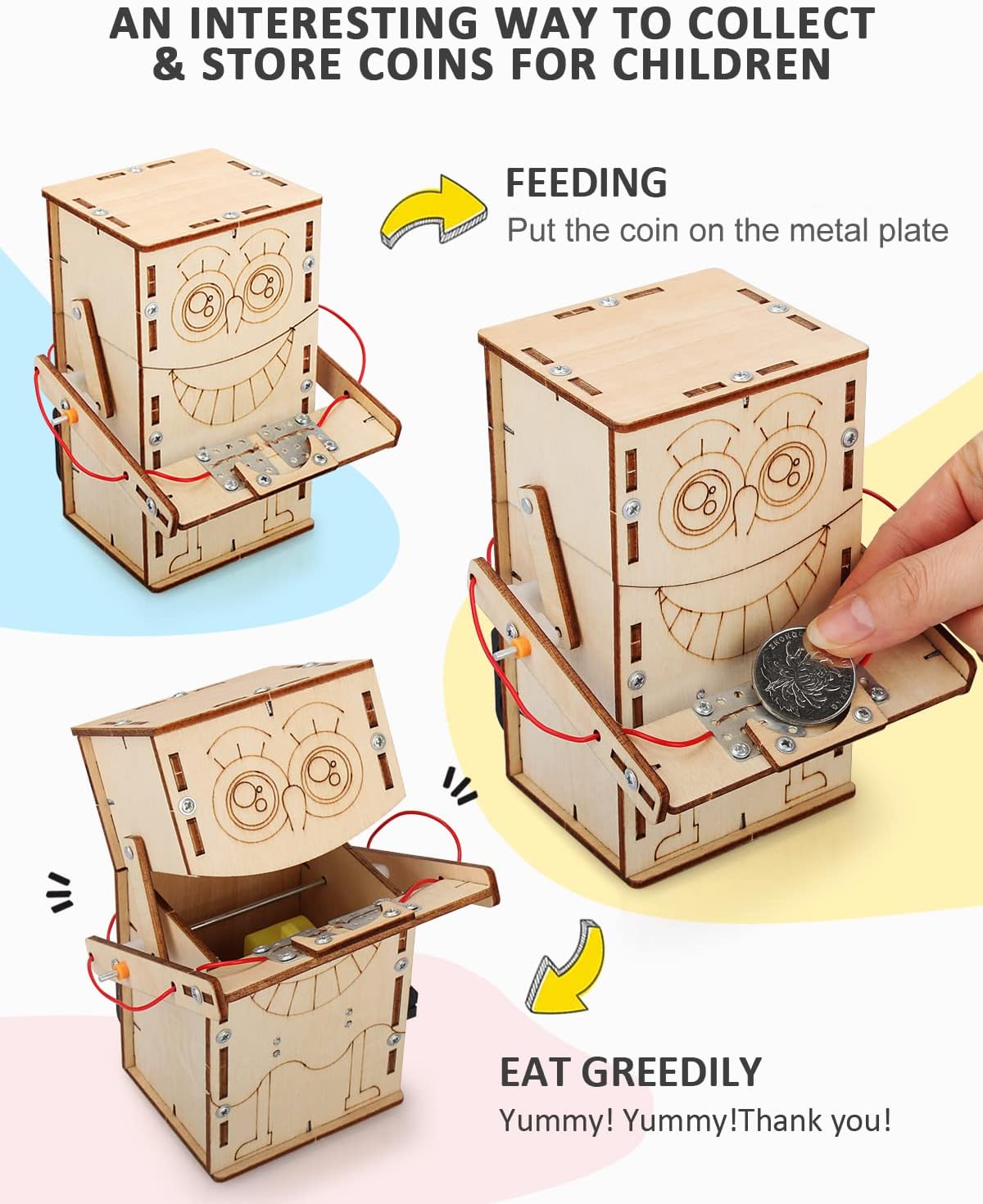 AN INTERESTING WAY TO COLLECT & STORE COINS FOR CHILDREN

FEEDING
Put the coin on the metal plate

EAT GREEDILY
Yummy! Yummy!Thank you!