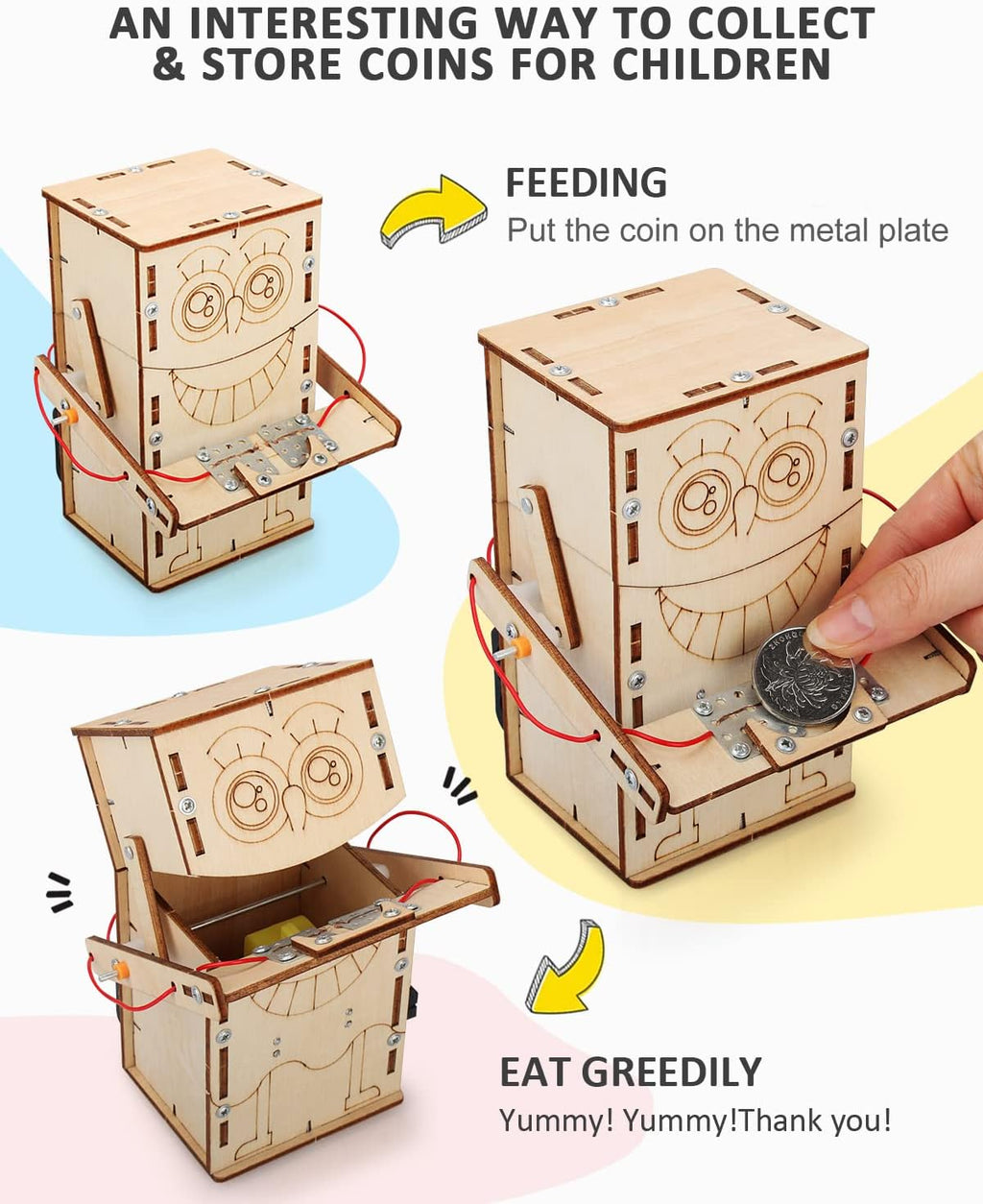 AN INTERESTING WAY TO COLLECT & STORE COINS FOR CHILDREN

FEEDING
Put the coin on the metal plate

EAT GREEDILY
Yummy! Yummy!Thank you!