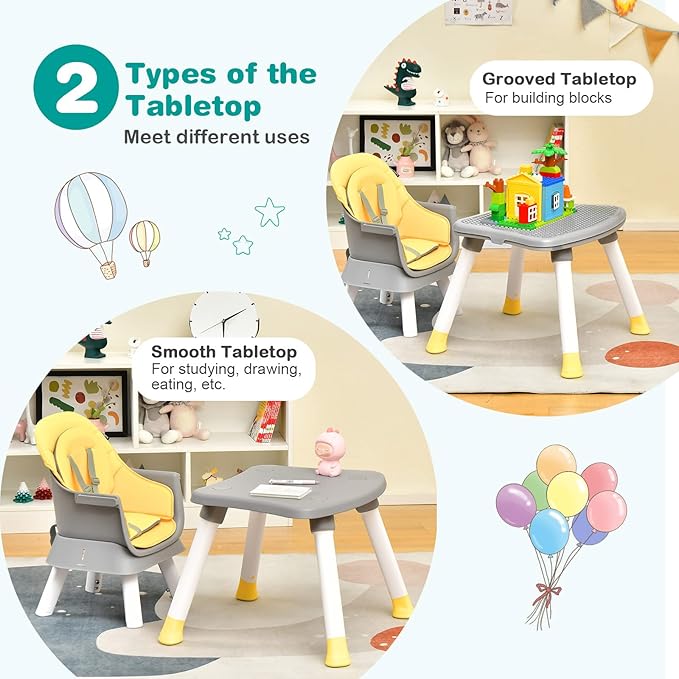 2 Types of the Tabletop
Meet different uses

Grooved Tabletop
For building blocks

Smooth Tabletop
For studying, drawing, eating, etc.