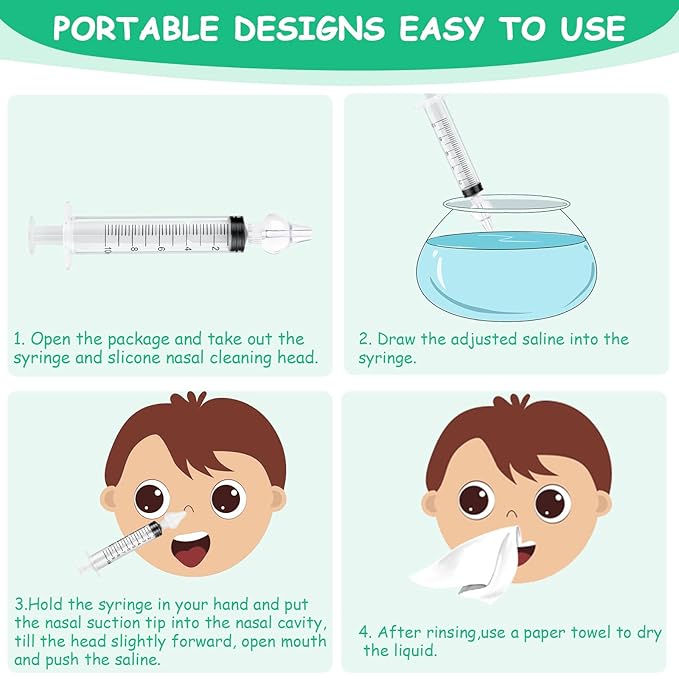 PORTABLE DESIGNS EASY TO USE

10 8 6 4 2

1. Open the package and take out the syringe and slicone nasal cleaning head.

2. Draw the adjusted saline into the syringe.

3.Hold the syringe in your hand and put the nasal suction tip into the nasal cavity, till the head slightly forward, open mouth and push the saline.

4. After rinsing,use a paper towel to dry the liquid.