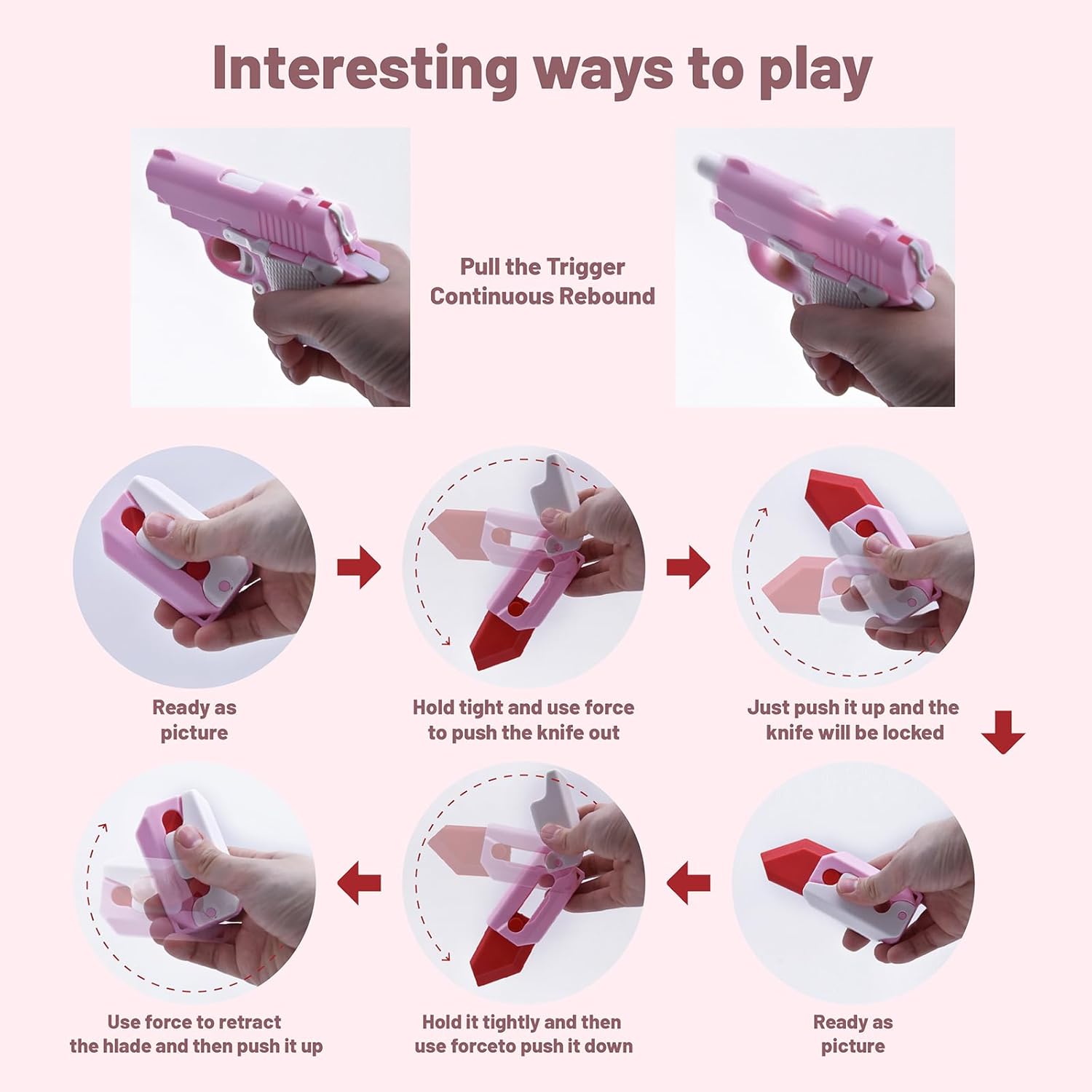 Interesting ways to play

Pull the Trigger
Continuous Rebound

Ready as picture

Hold tight and use force to push the knife out

Just push it up and the knife will be locked

Ready as picture

Hold it tightly and then use forceto push it down

Use force to retract the hlade and then push it up