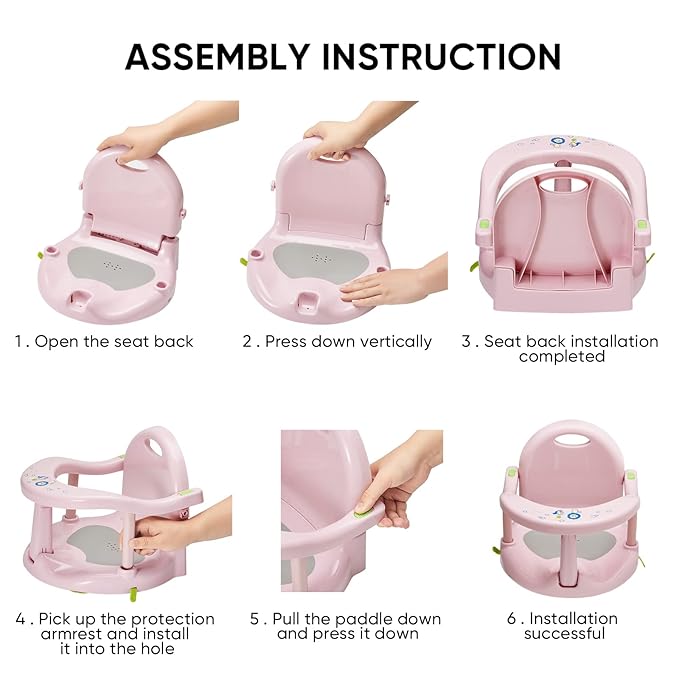 ASSEMBLY INSTRUCTION

1 . Open the seat back

2 . Press down vertically

3 . Seat back installation completed

4 . Pick up the protection armrest and install it into the hole

5 . Pull the paddle down and press it down

6 . Installation successful