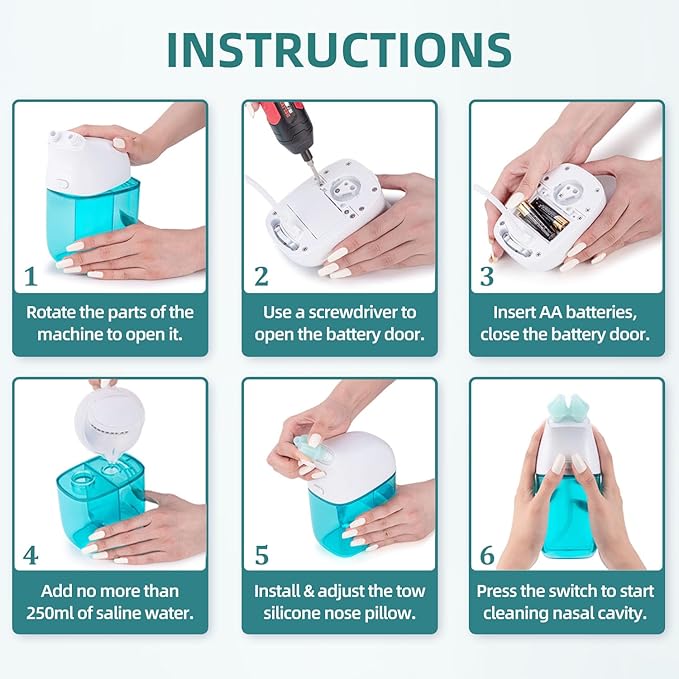 INSTRUCTIONS

1

Rotate the parts of the machine to open it.

2

Use a screwdriver to open the battery door.

3

Insert AA batteries, close the battery door.

4

Add no more than 250ml of saline water.

5

Install & adjust the tow silicone nose pillow.

6

Press the switch to start cleaning nasal cavity.