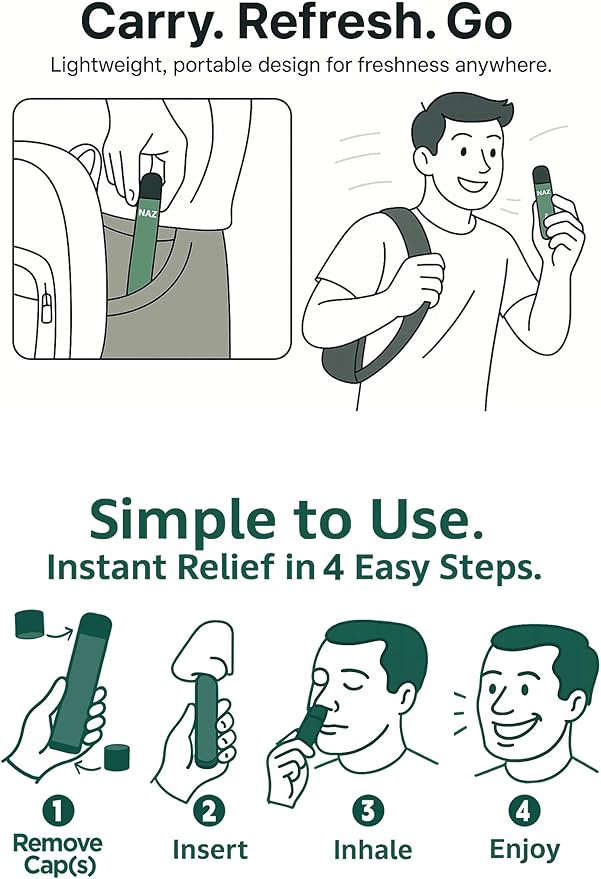 Carry. Refresh. Go

Lightweight, portable design for freshness anywhere.

NAZ

NAZ

Simple to Use.
Instant Relief in 4 Easy Steps.

1
Remove Cap(s)

2
Insert

3
Inhale

4
Enjoy