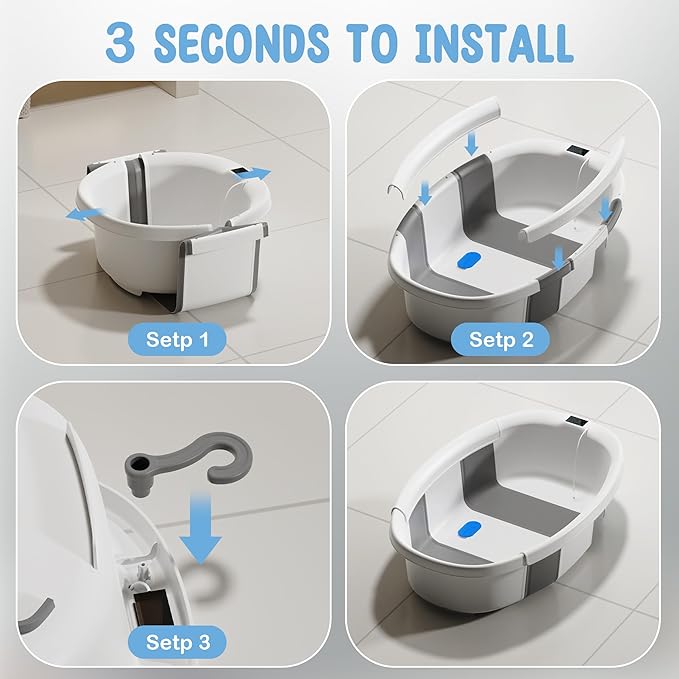 3 SECONDS TO INSTALL

Setp 1

Setp 2

Setp 3