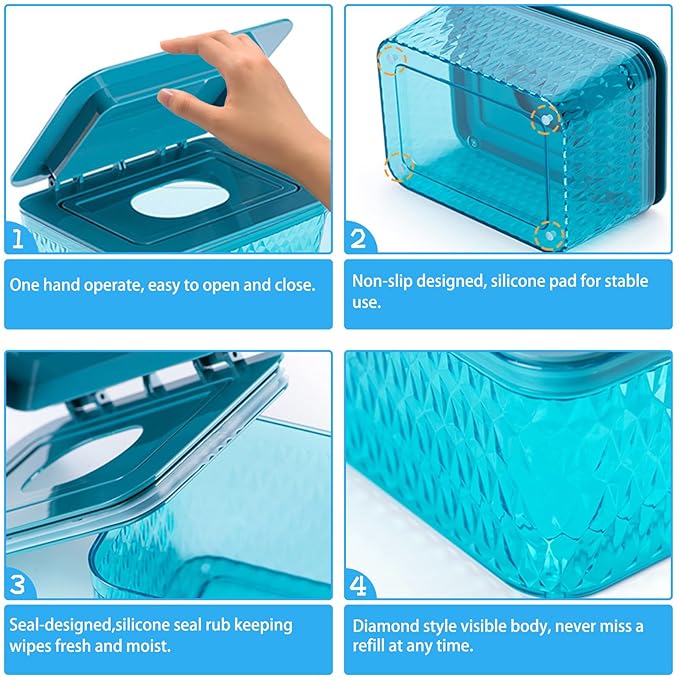 1

One hand operate, easy to open and close.

2

Non-slip designed, silicone pad for stable use.

3

Seal-designed,silicone seal rub keeping wipes fresh and moist.

4

Diamond style visible body, never miss a refill at any time.