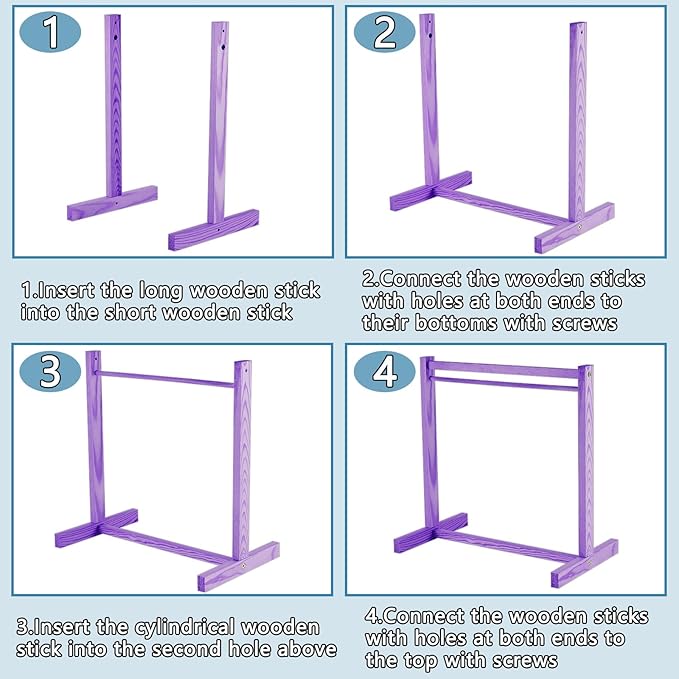 1

1.Insert the long wooden stick into the short wooden stick

2

2.Connect the wooden sticks with holes at both ends to their bottoms with screws

3

3.Insert the cylindrical wooden stick into the second hole above

4

4.Connect the wooden sticks with holes at both ends to the top with screws