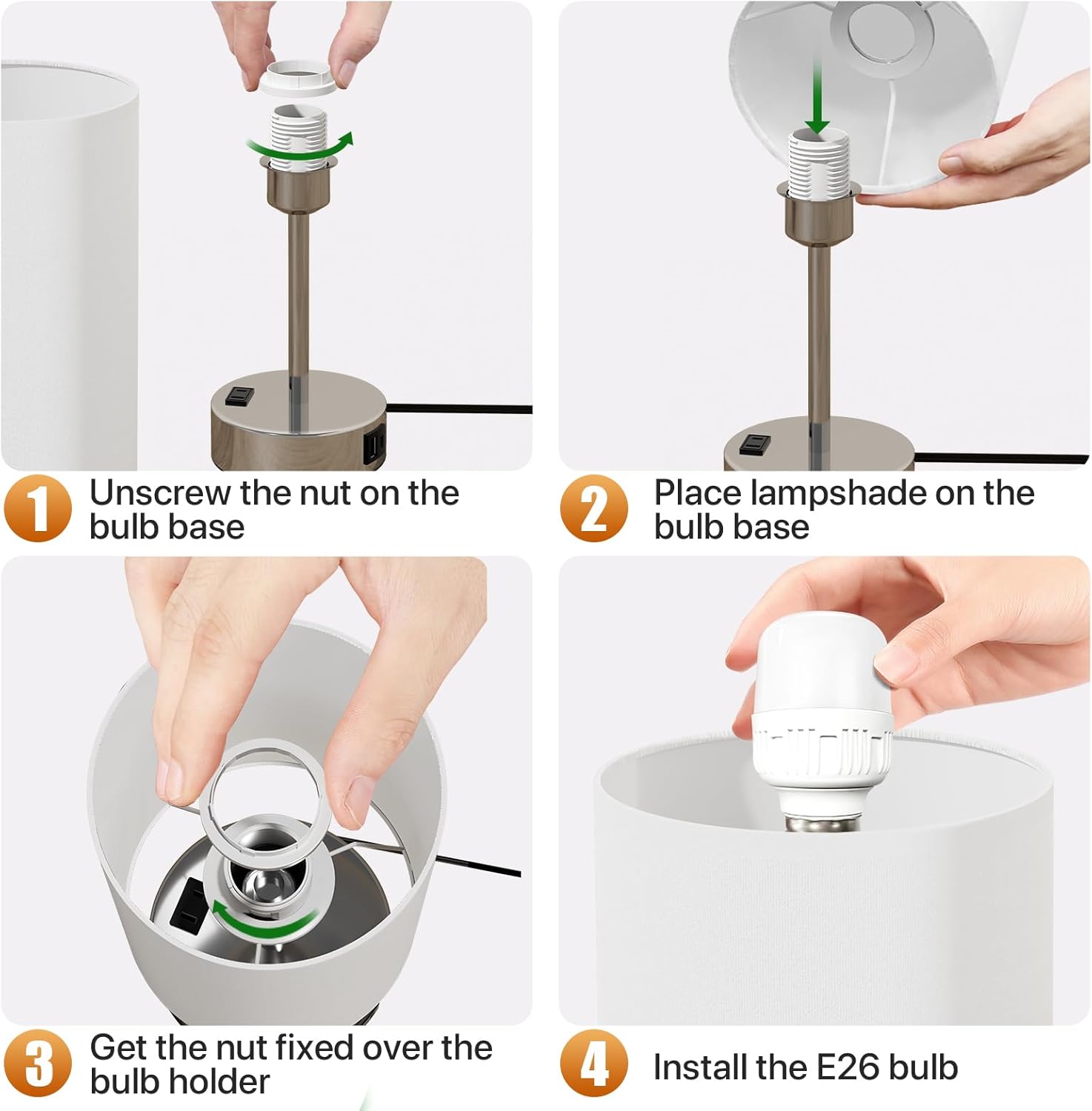 1 Unscrew the nut on the bulb base

2 Place lampshade on the bulb base

3 Get the nut fixed over the bulb holder

4 Install the E26 bulb