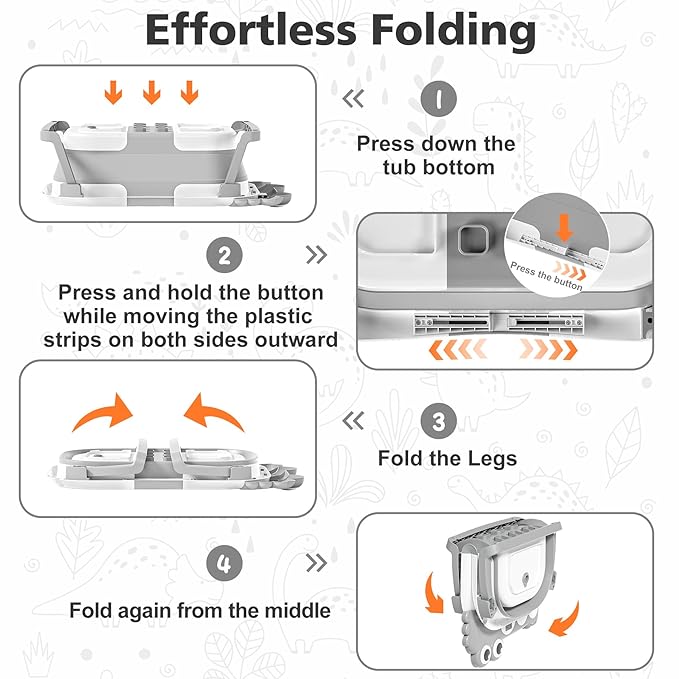 Effortless Folding

1
Press down the tub bottom

2
Press and hold the button while moving the plastic strips on both sides outward

Press the button

3
Fold the Legs

4
Fold again from the middle